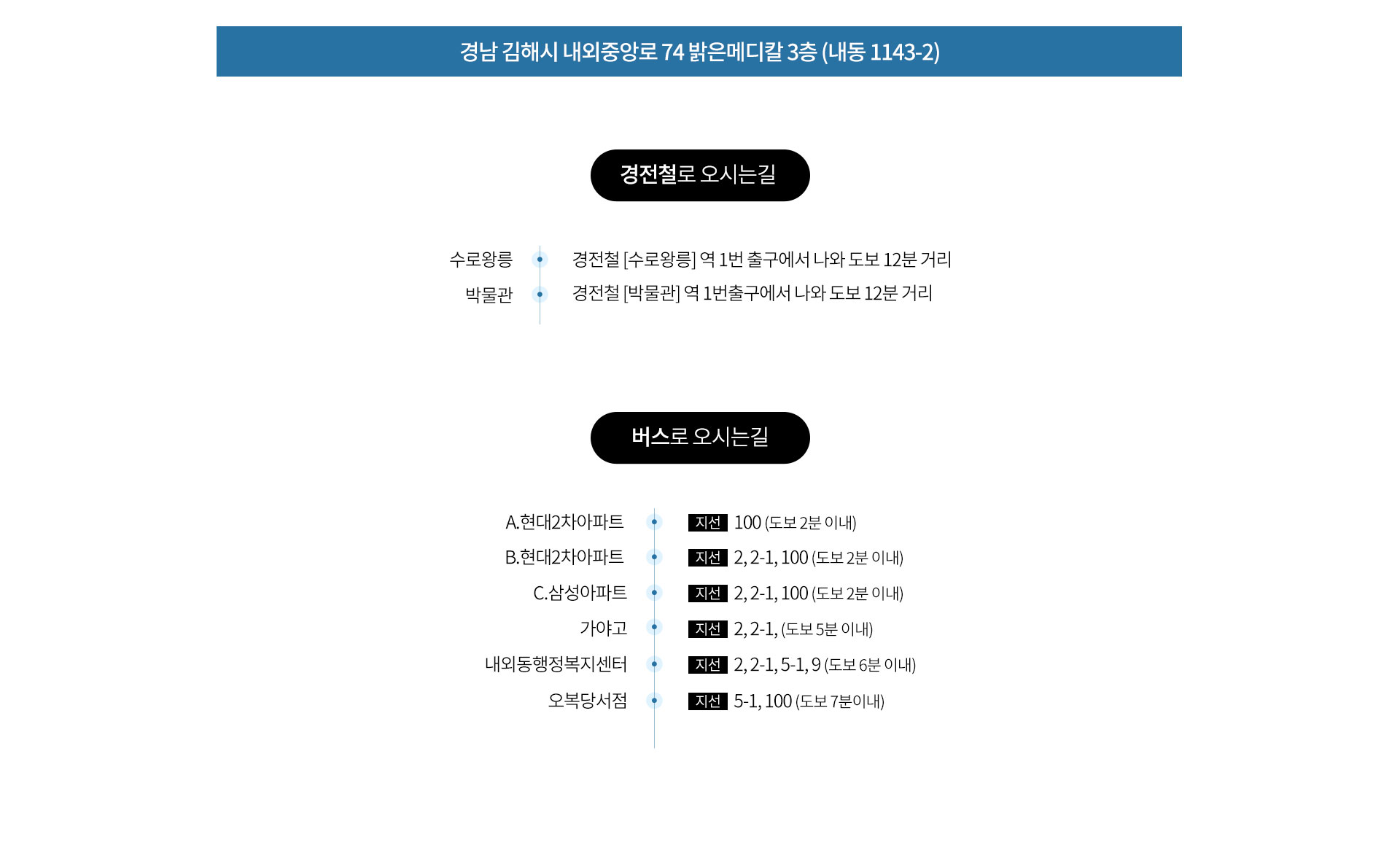 경남 김해시 내외중앙로 74 밝은메디칼 3층 (내동 1143-2)

경전철로 오시는길

수로왕릉
경전철 [수로왕릉] 역 1번 출구에서 나와 도보 12분 거리

박물관
경전철 [박물관] 역 1번출구에서 나와 도보 12분 거리

버스로 오시는길

A.현대2차아파트
지선 100 (도보 2분 이내)

B.현대2차아파트
지선 2, 2-1, 100 (도보 2분 이내)

C.삼성아파트
지선 2, 2-1, 100 (도보 2분 이내)

가야고
지선 2, 2-1, (도보 5분 이내)

내외동행정복지센터
지선 2, 2-1, 5-1, 9 (도보 6분 이내)

오복당서점
지선 5-1, 100 (도보 7분이내)